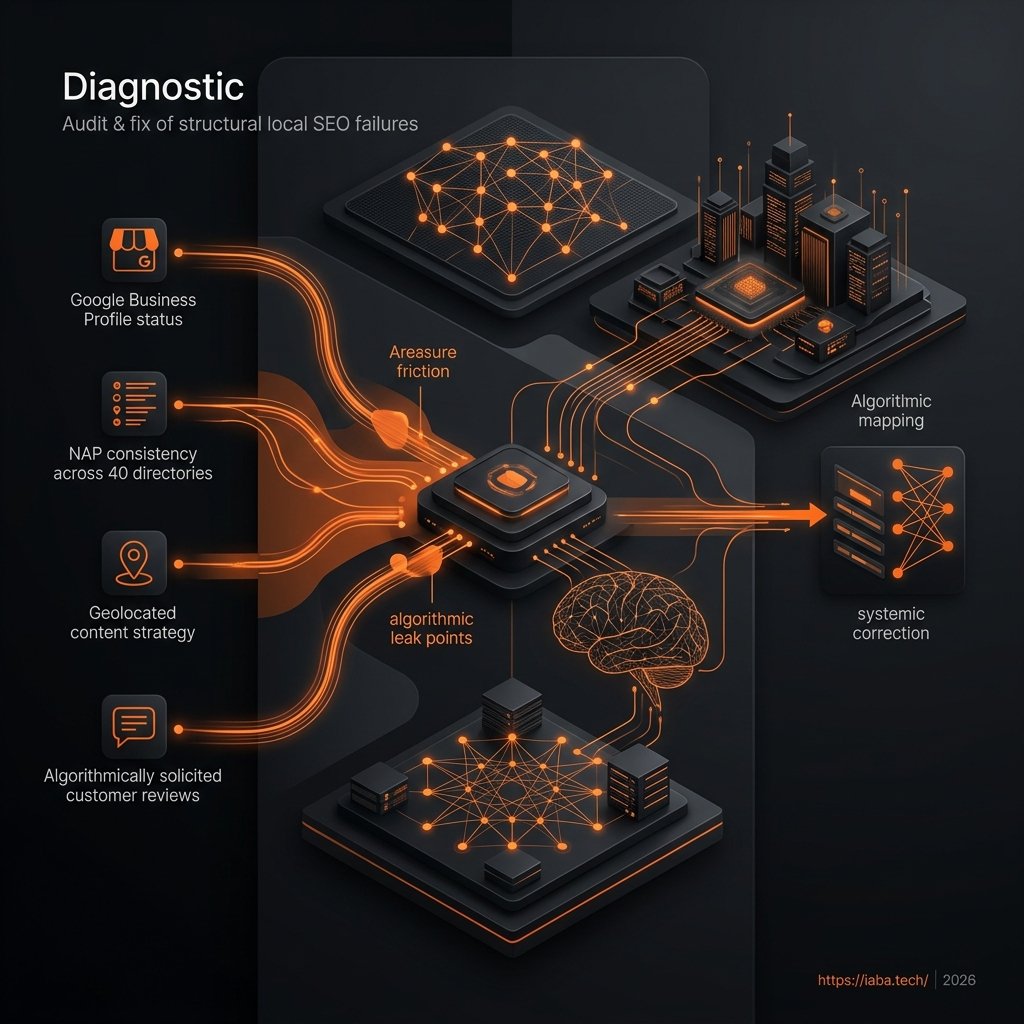 Diagnostic
Audit & fix of structural local SEO failures

G

Google Business Profile status

NAP consistency across 40 directories

Geolocated content strategy

Algorithmically solicited customer reviews

Areasure friction

algorithmic leak points

Algoritlmic mapping

systemic correction

https://iaba.tech/ | 2026